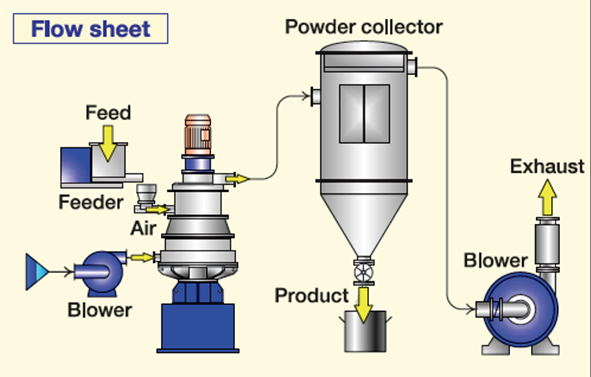 Flow sheet

Powder collector

Feed

Feeder

Air

Blower

Product

Exhaust

Blower