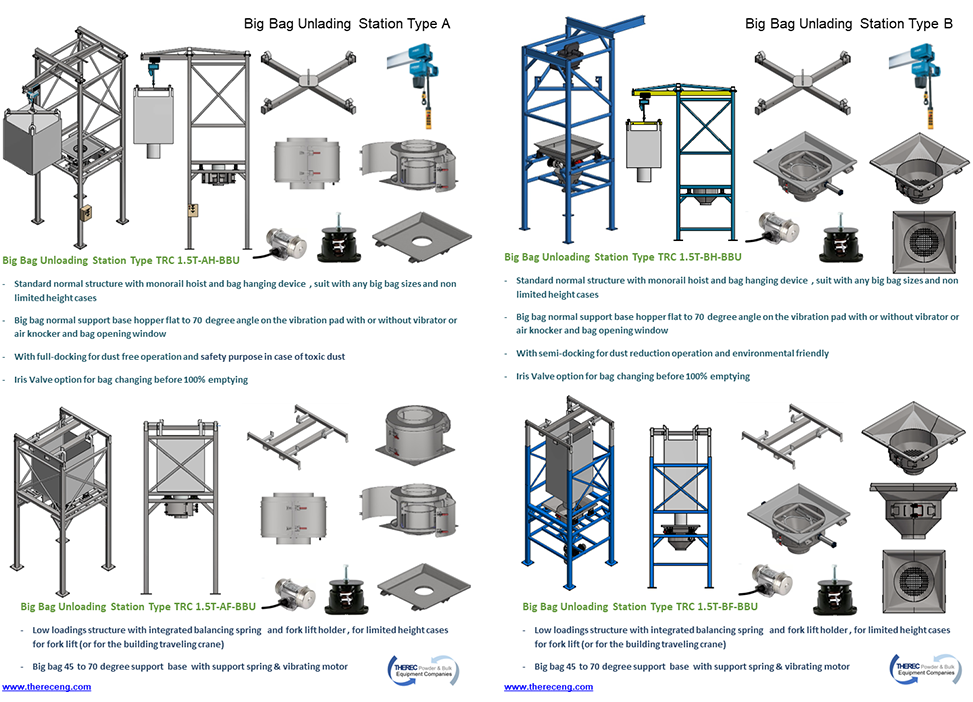 Big Bag Unlading Station Type A

Big Bag Unloading Station Type TRC 1.5T-AH-BBU

- Standard normal structure with monorail hoist and bag hanging device , suit with any big bag sizes and non limited height cases
- Big bag normal support base hopper flat to 70 degree angle on the vibration pad with or without vibrator or air knocker and bag opening window
- With full-docking for dust free operation and safety purpose in case of toxic dust
- Iris Valve option for bag changing before 100% emptying

Big Bag Unloading Station Type TRC 1.5T-AF-BBU

- Low loadings structure with integrated balancing spring and fork lift holder , for limited height cases for fork lift (or for the building traveling crane)
- Big bag 45 to 70 degree support base with support spring & vibrating motor

THEREC Powder & Bulk Equipment Companies

www.thereceng.com

Big Bag Unlading Station Type B

Big Bag Unloading Station Type TRC 1.5T-BH-BBU

- Standard normal structure with monorail hoist and bag hanging device , suit with any big bag sizes and non limited height cases
- Big bag normal support base hopper flat to 70 degree angle on the vibration pad with or without vibrator or air knocker and bag opening window
- With semi-docking for dust reduction operation and environmental friendly
- Iris Valve option for bag changing before 100% emptying

Big Bag Unloading Station Type TRC 1.5T-BF-BBU

- Low loadings structure with integrated balancing spring and fork lift holder , for limited height cases for fork lift (or for the building traveling crane)
- Big bag 45 to 70 degree support base with support spring & vibrating motor

THEREC Powder & Bulk Equipment Companies

www.thereceng.com